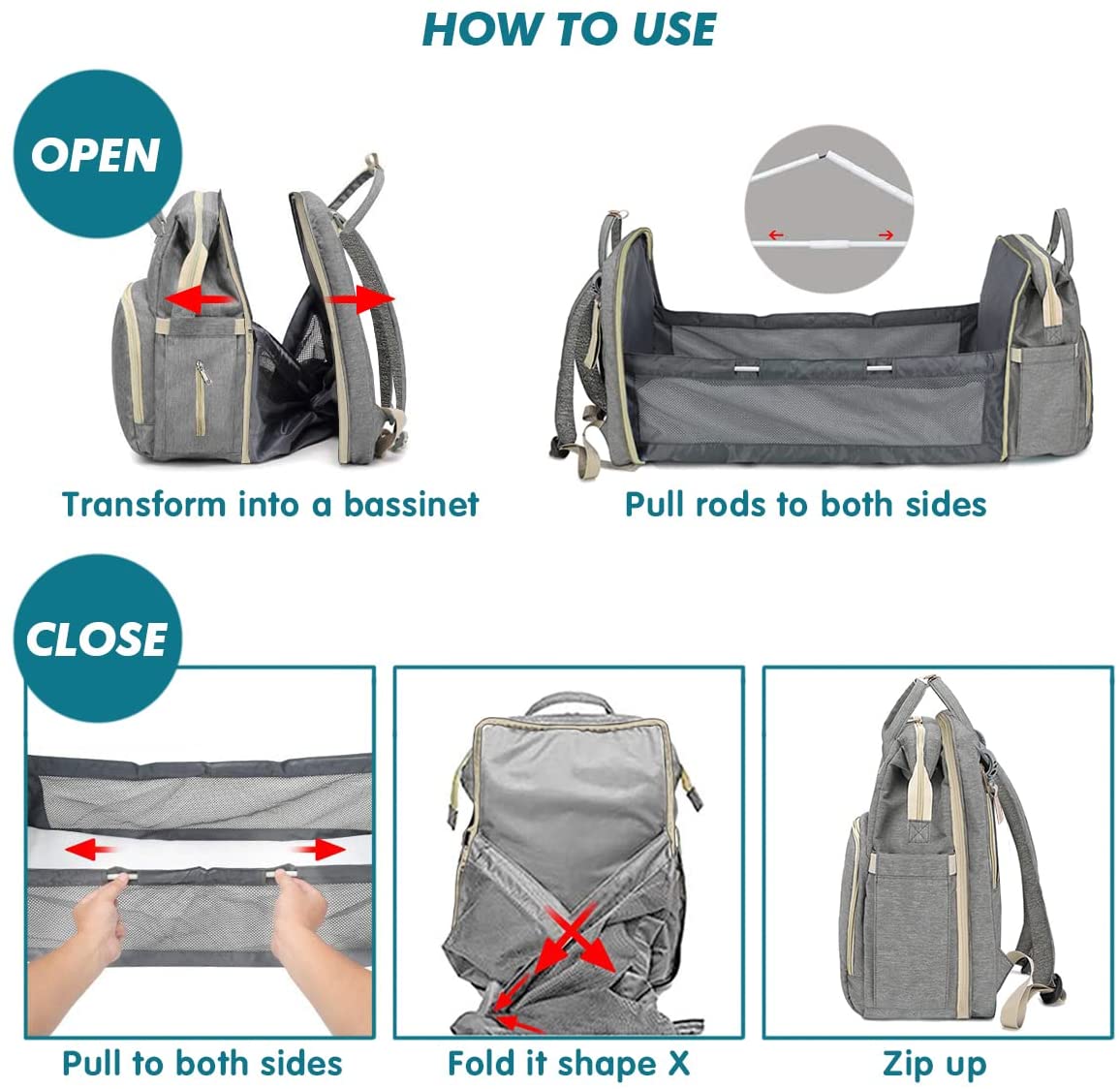 HOW TO USE

OPEN

Transform into a bassinet

Pull rods to both sides

CLOSE

Pull to both sides

Fold it shape X

Zip up